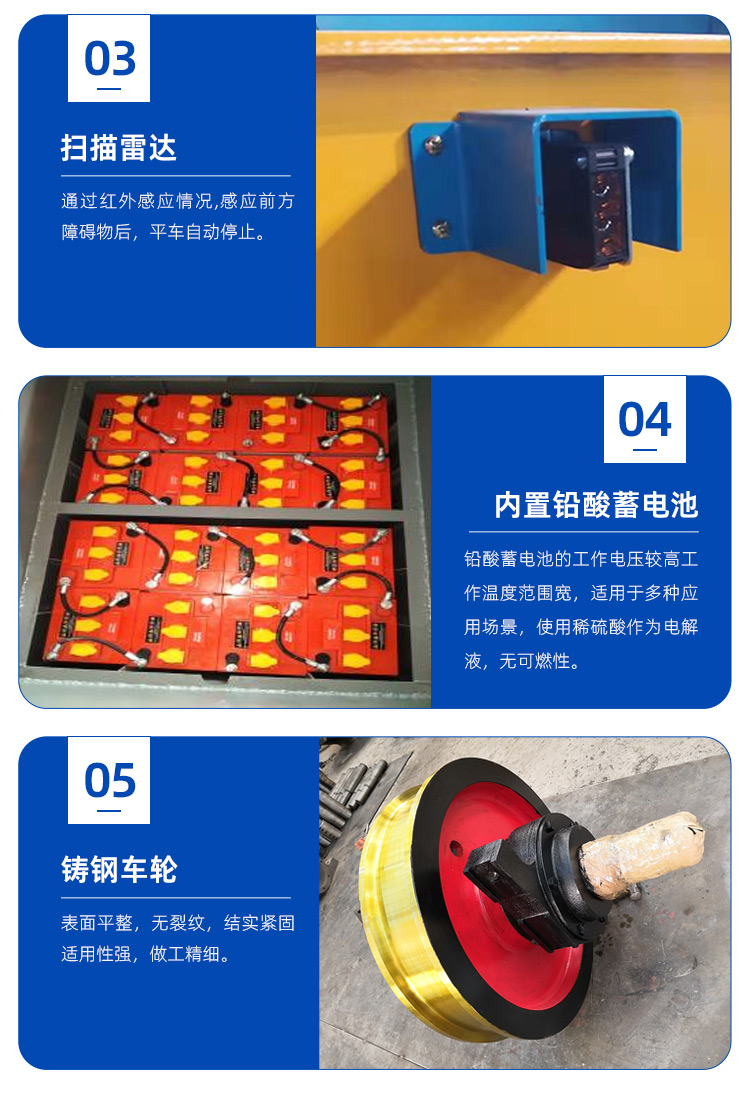 03

扫描雷达

通过红外感应情况,感应前方障碍物后，平车自动停止。

04

内置铅酸蓄电池

铅酸蓄电池的工作电压较高工作温度范围宽，适用于多种应用场景，使用稀硫酸作为电解液，无可燃性。

05

铸钢车轮

表面平整，无裂纹，结实紧固适用性强，做工精细。