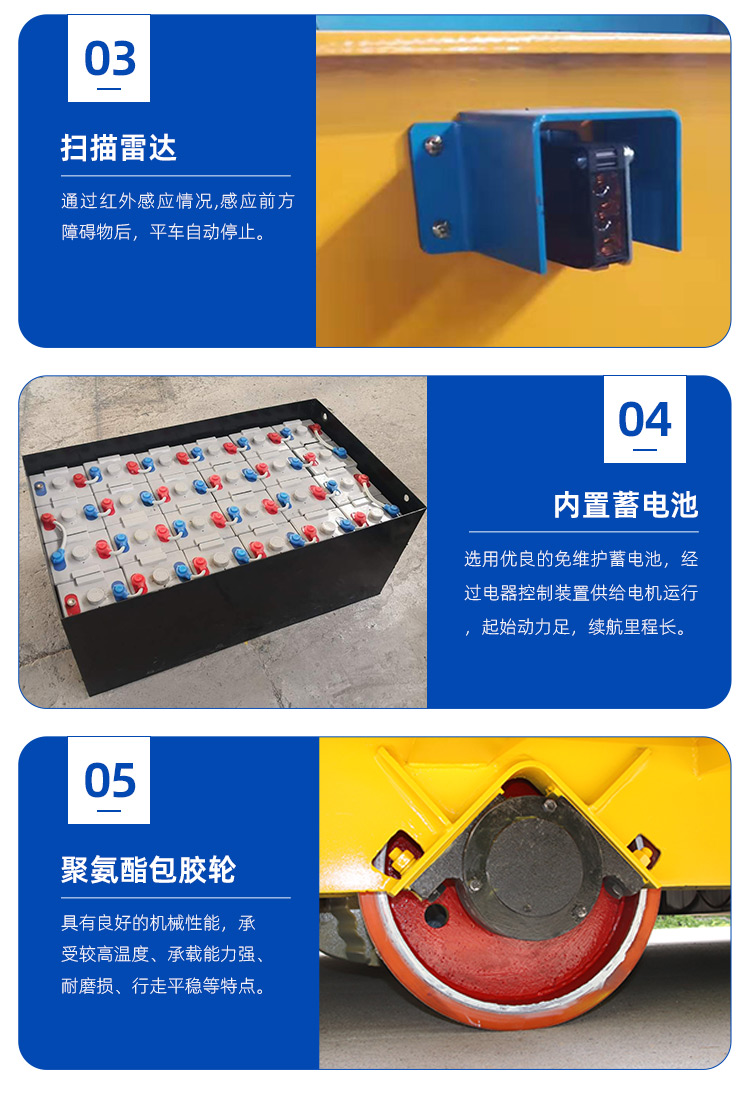 03

扫描雷达

通过红外感应情况,感应前方障碍物后，平车自动停止。

04

内置蓄电池

选用优良的免维护蓄电池，经过电器控制装置供给电机运行，起始动力足，续航里程长。

05

聚氨酯包胶轮

具有良好的机械性能，承受较高温度、承载能力强、耐磨损、行走平稳等特点。