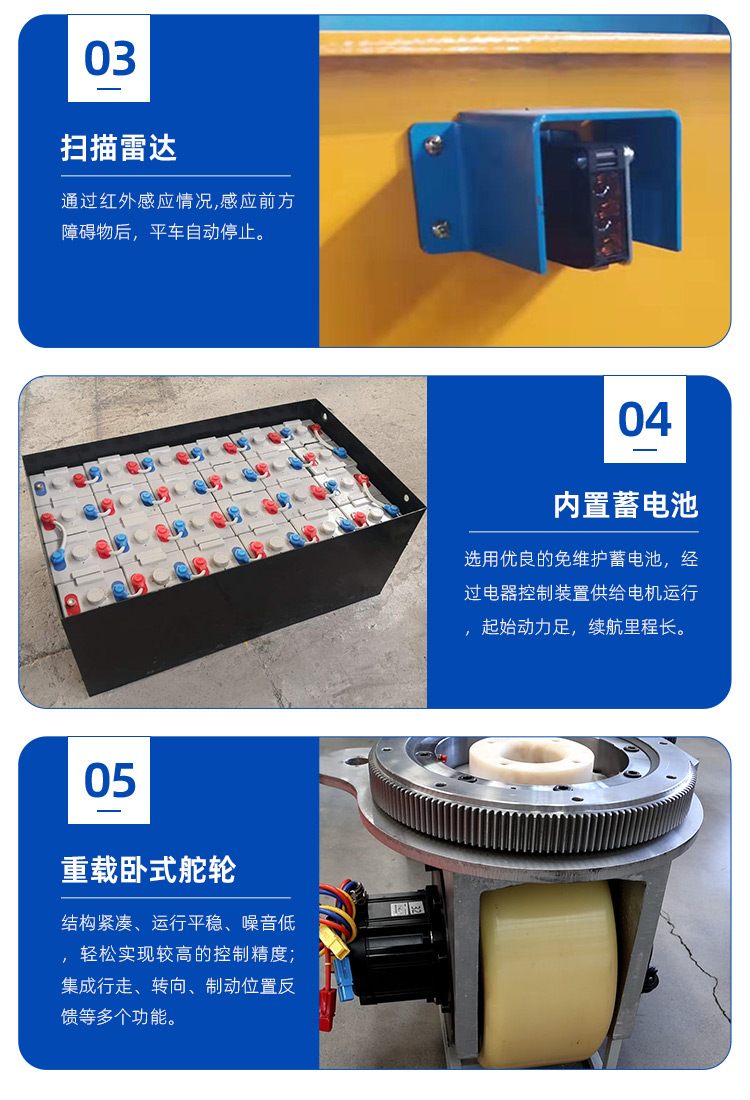 03

扫描雷达

通过红外感应情况,感应前方障碍物后，平车自动停止。

04

内置蓄电池

选用优良的免维护蓄电池，经过电器控制装置供给电机运行，起始动力足，续航里程长。

05

重载卧式舵轮

结构紧凑、运行平稳、噪音低，轻松实现较高的控制精度；集成行走、转向、制动位置反馈等多个功能。