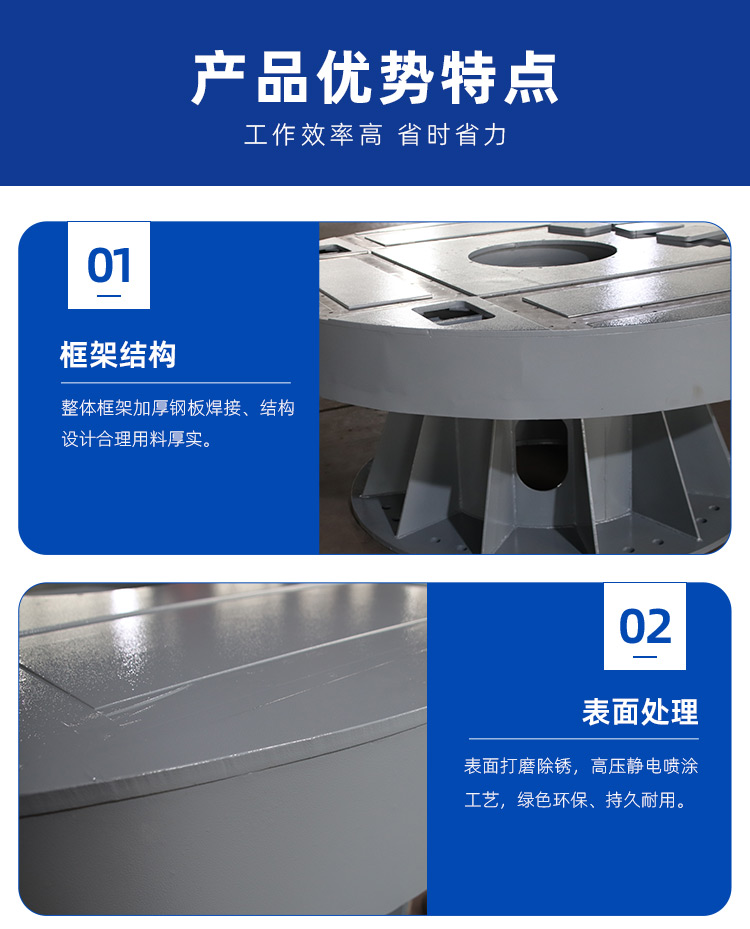 产品优势特点
工作效率高 省时省力

01
框架结构
整体框架加厚钢板焊接、结构设计合理用料厚实。

02
表面处理
表面打磨除锈，高压静电喷涂工艺，绿色环保、持久耐用。